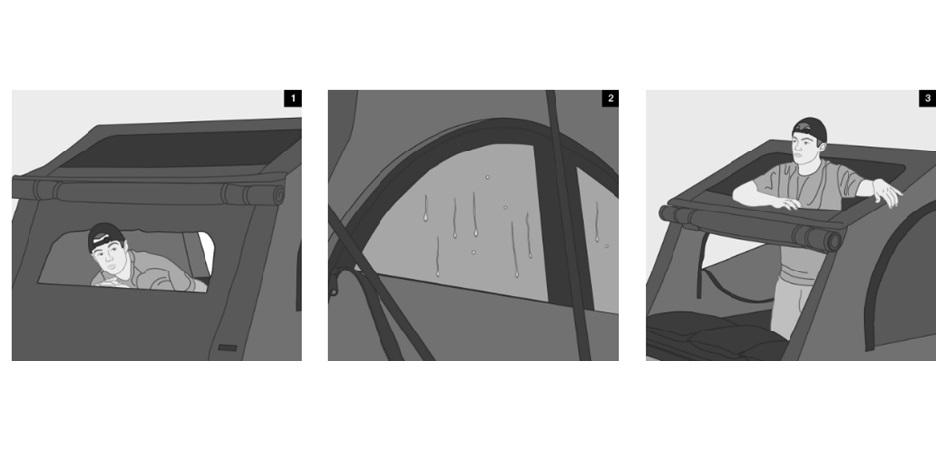 1

2

3